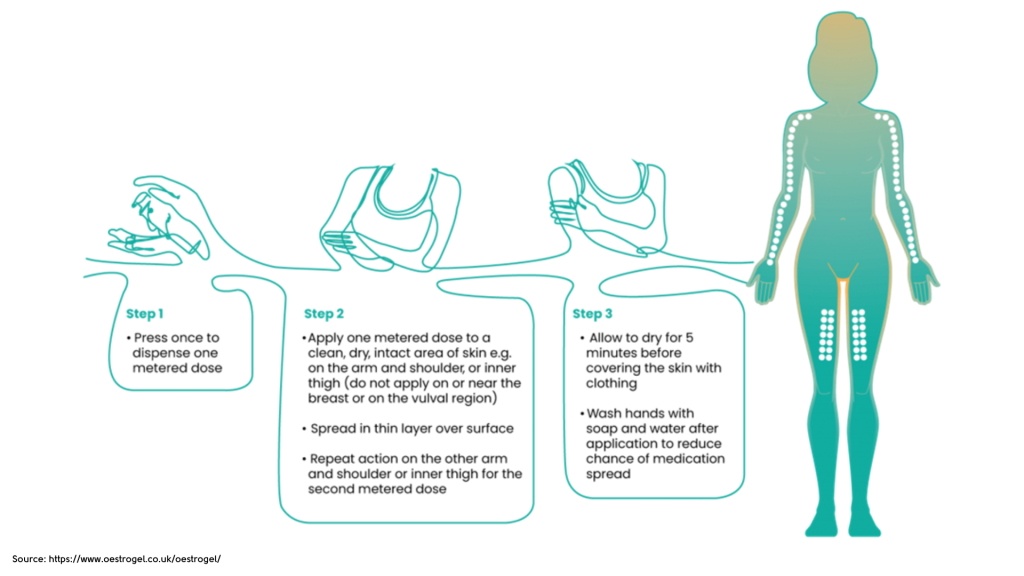 Step 1

• Press once to dispense one metered dose

Step 2

• Apply one metered dose to a clean, dry, intact area of skin e.g. on the arm and shoulder, or inner thigh (do not apply on or near the breast or on the vulval region)

• Spread in thin layer over surface

• Repeat action on the other arm and shoulder or inner thigh for the second metered dose

Step 3

• Allow to dry for 5 minutes before covering the skin with clothing

• Wash hands with soap and water after application to reduce chance of medication spread

Source: https://www.oestrogel.co.uk/oestrogel/